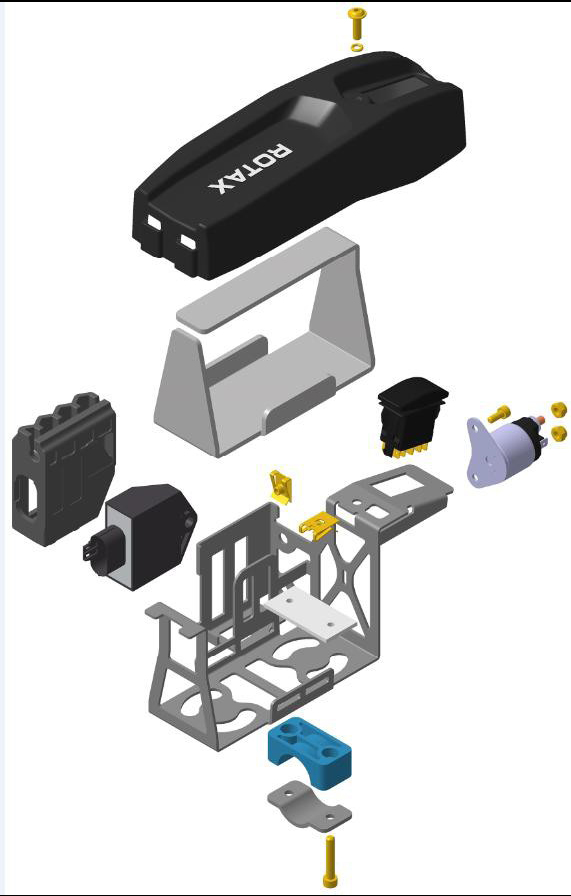 ROTAX